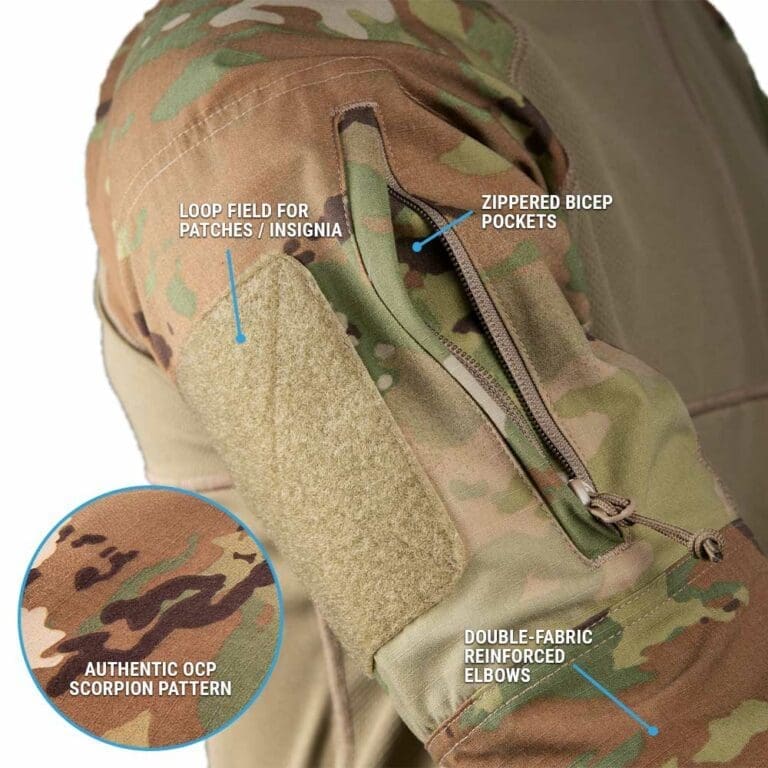 LOOP FIELD FOR PATCHES / INSIGNIA

ZIPPERED BICEP POCKETS

AUTHENTIC OCP SCORPION PATTERN

DOUBLE-FABRIC REINFORCED ELBOWS